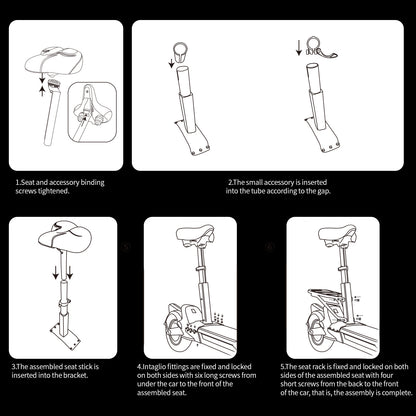 1.Seat and accessory binding screws tightened.

2.The small accessory is inserted into the tube according to the gap.

3.The assembled seat stick is inserted into the bracket.

4.Intaglio fittings are fixed and locked on both sides with six long screws from under the car to the front of the assembled seat.

5.The seat rack is fixed and locked on both sides of the assembled seat with four short screws from the back to the front of the car, that is, the assembly is complete.